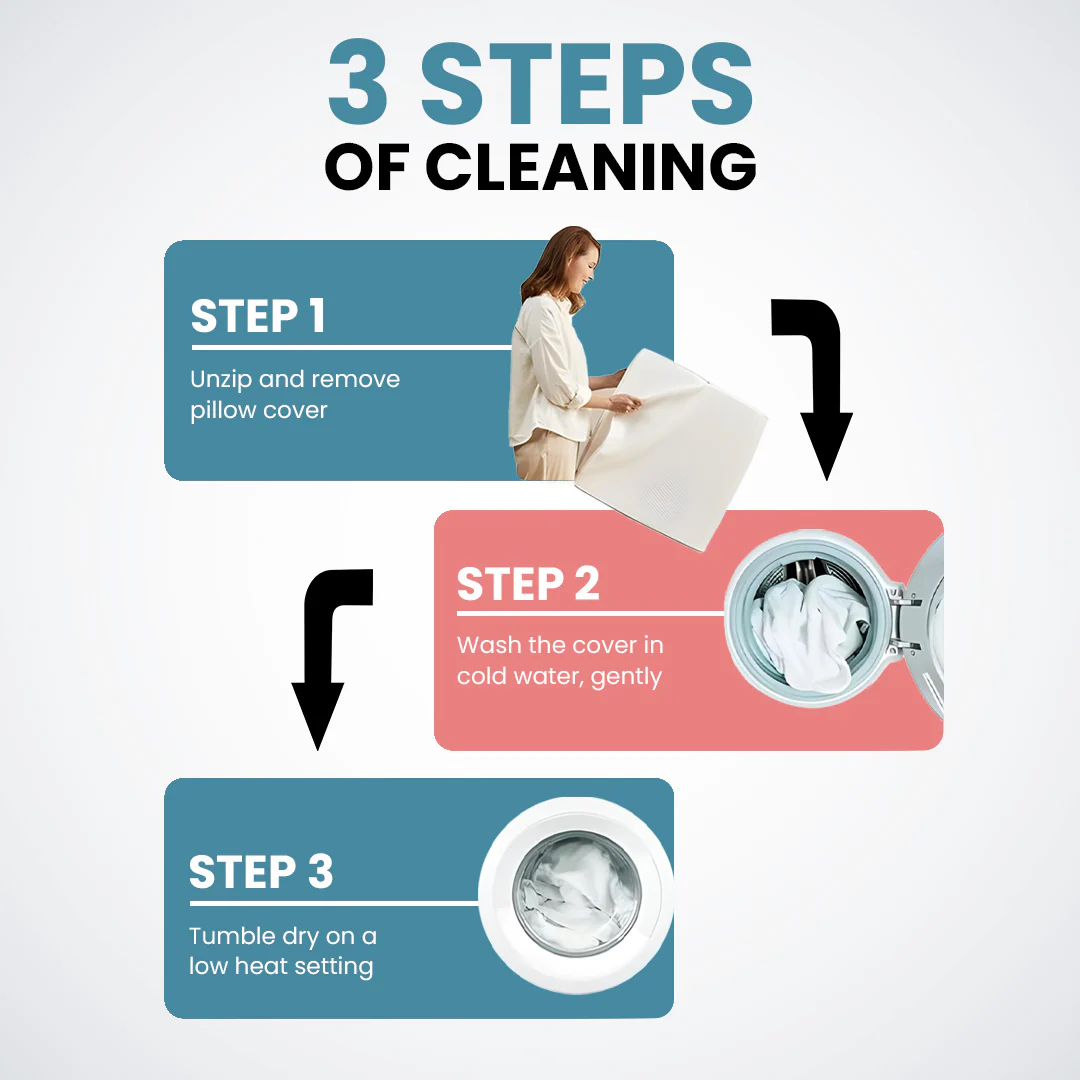 3 STEPS
OF CLEANING

STEP 1
Unzip and remove pillow cover

STEP 2
Wash the cover in cold water, gently

STEP 3
Tumble dry on a low heat setting