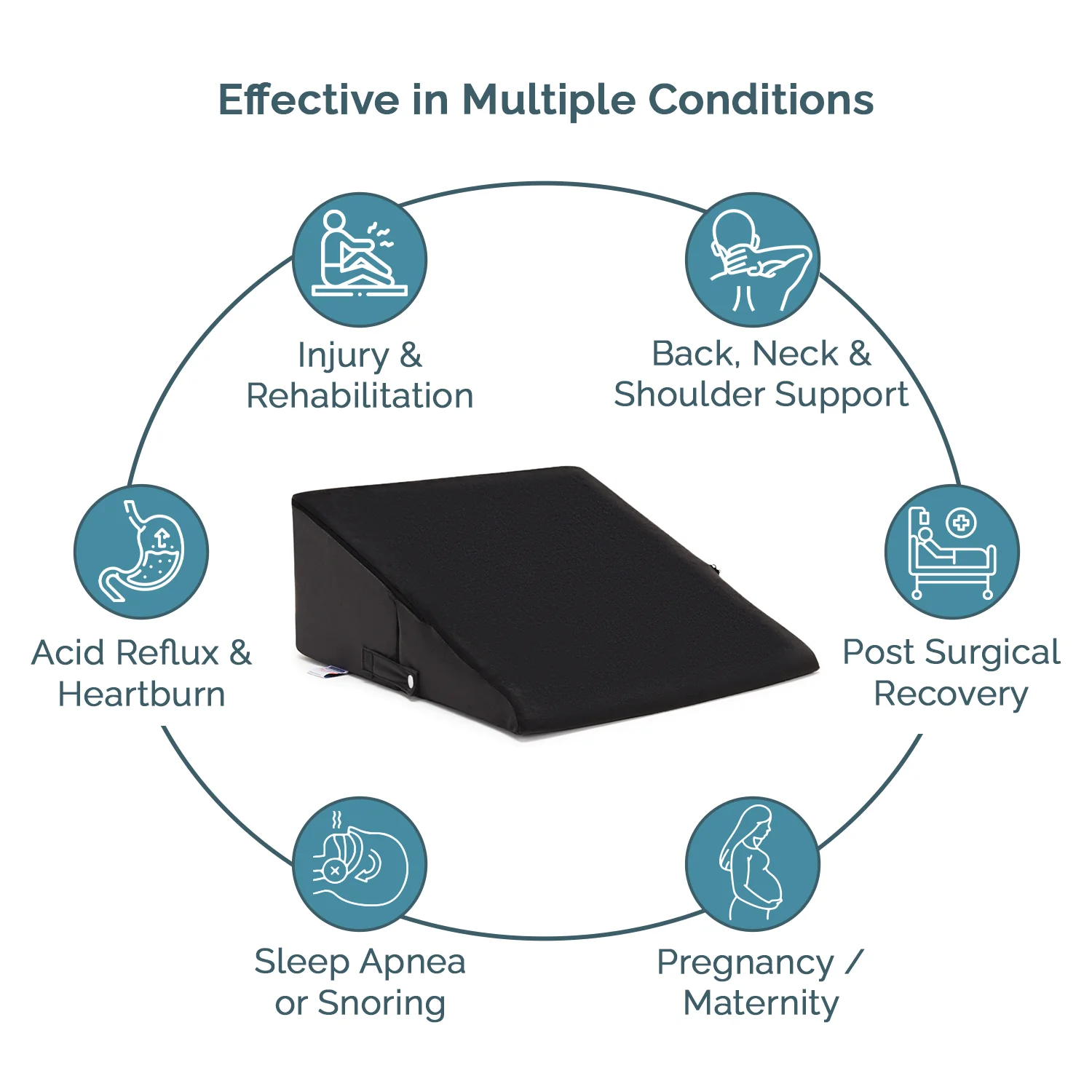 Effective in Multiple Conditions

Injury & Rehabilitation

Back, Neck & Shoulder Support

Acid Reflux & Heartburn

Post Surgical Recovery

Sleep Apnea or Snoring

Pregnancy / Maternity